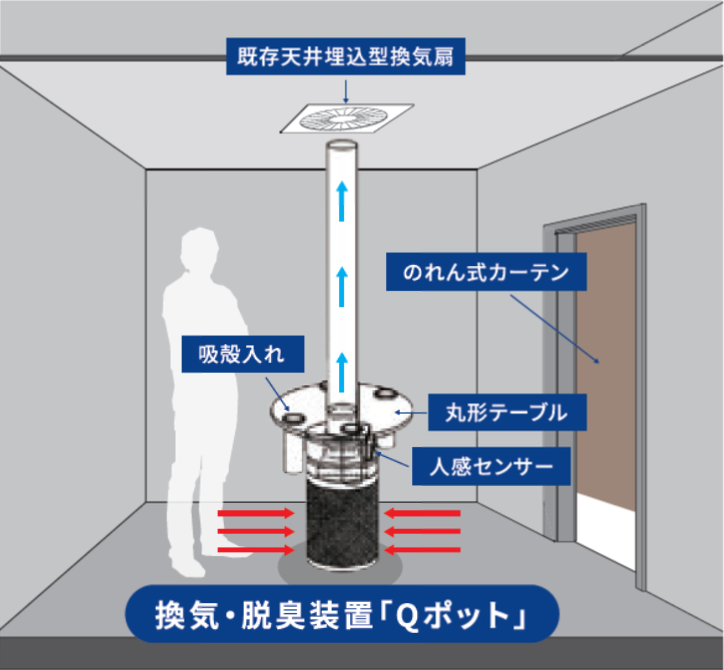 既存天井埋込型換気扇

のれん式カーテン

吸殻入れ

丸形テーブル

人感センサー

換気・脱臭装置「Qポット」